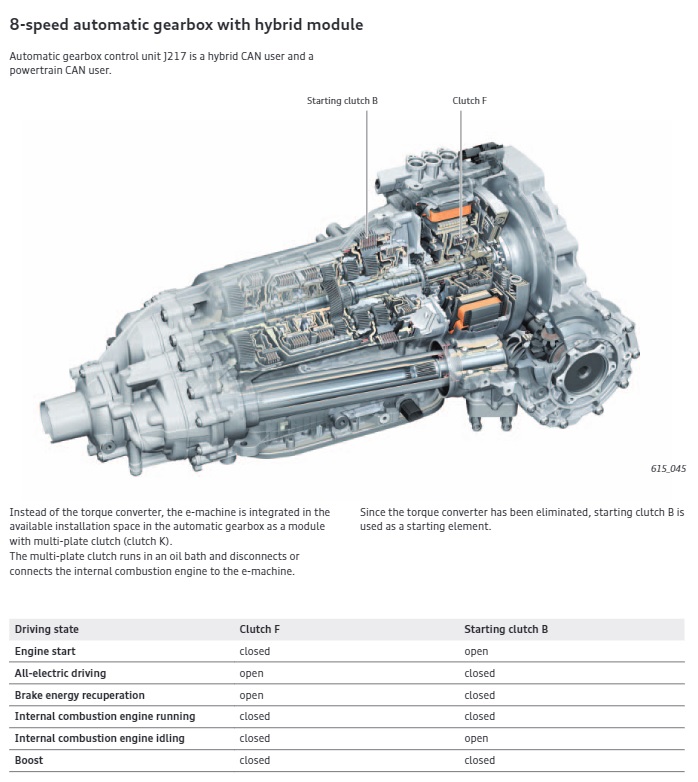 8-speed automatic gearbox with hybrid module

Automatic gearbox control unit J217 is a hybrid CAN user and a powertrain CAN user.

Starting clutch B

Clutch F

615_045

Instead of the torque converter, the e-machine is integrated in the available installation space in the automatic gearbox as a module with multi-plate clutch (clutch K).
The multi-plate clutch runs in an oil bath and disconnects or connects the internal combustion engine to the e-machine.

Since the torque converter has been eliminated, starting clutch B is used as a starting element.

| Driving state | Clutch F | Starting clutch B |
|---|---|---|
| Engine start | closed | open |
| All-electric driving | open | closed |
| Brake energy recuperation | open | closed |
| Internal combustion engine running | closed | closed |
| Internal combustion engine idling | closed | open |
| Boost | closed | closed |