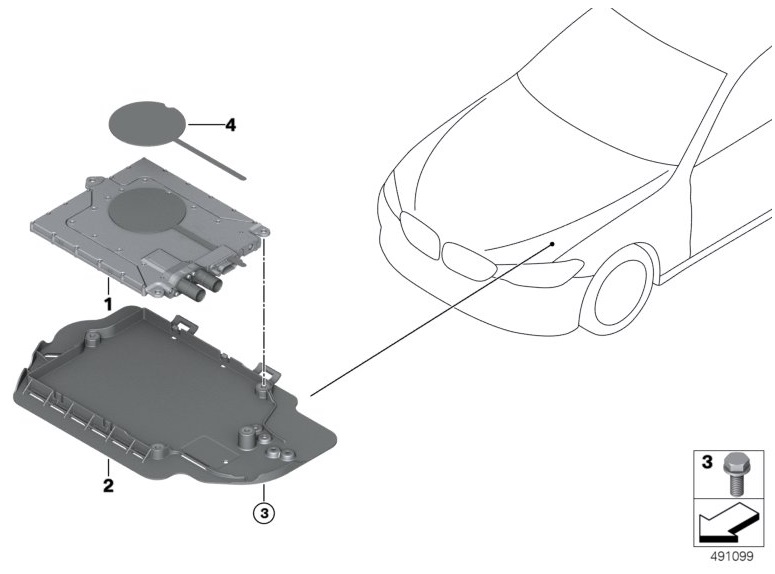 4
1
2
3
3
491099