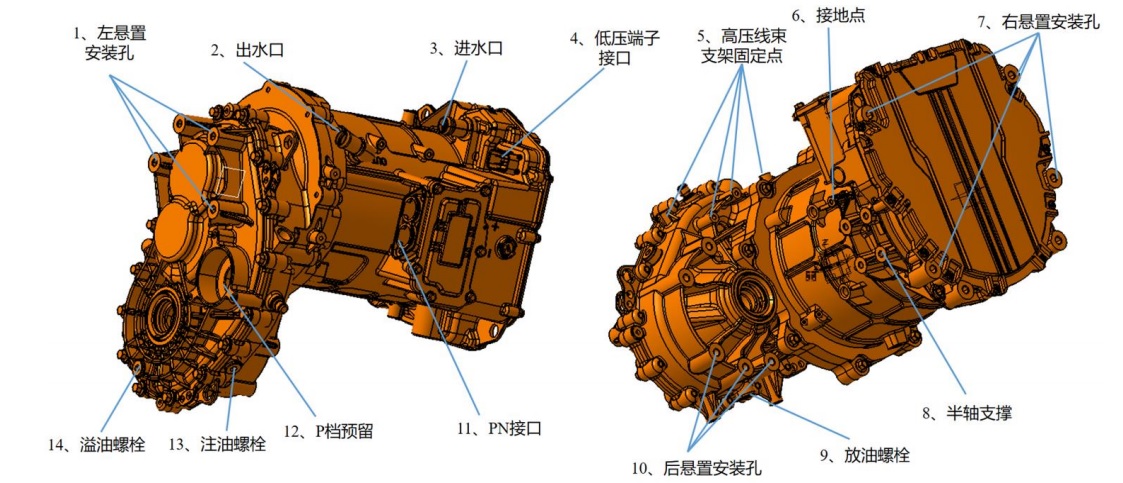 1、左悬置安装孔

2、出水口

3、进水口

4、低压端子接口

5、高压线束支架固定点

6、接地点

7、右悬置安装孔

8、半轴支撑

9、放油螺栓

10、后悬置安装孔

11、PN接口

12、P档预留

13、注油螺栓

14、溢油螺栓