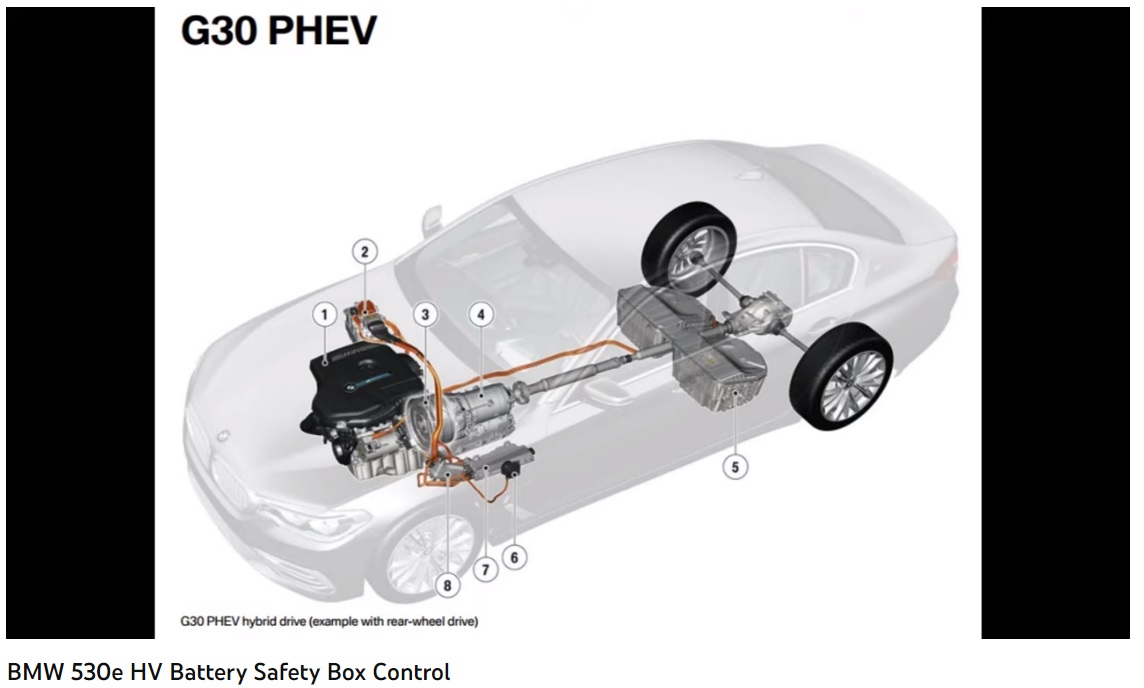 G30 PHEV

2
1
3
4
5
6
7
8

G30 PHEV hybrid drive (example with rear-wheel drive)

BMW 530e HV Battery Safety Box Control