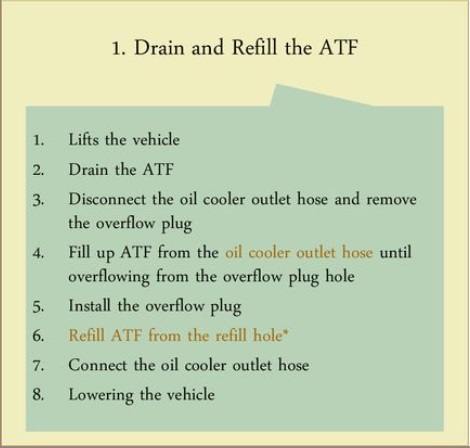 1. Drain and Refill the ATF

1. Lifts the vehicle
2. Drain the ATF
3. Disconnect the oil cooler outlet hose and remove the overflow plug
4. Fill up ATF from the oil cooler outlet hose until overflowing from the overflow plug hole
5. Install the overflow plug
6. Refill ATF from the refill hole*
7. Connect the oil cooler outlet hose
8. Lowering the vehicle