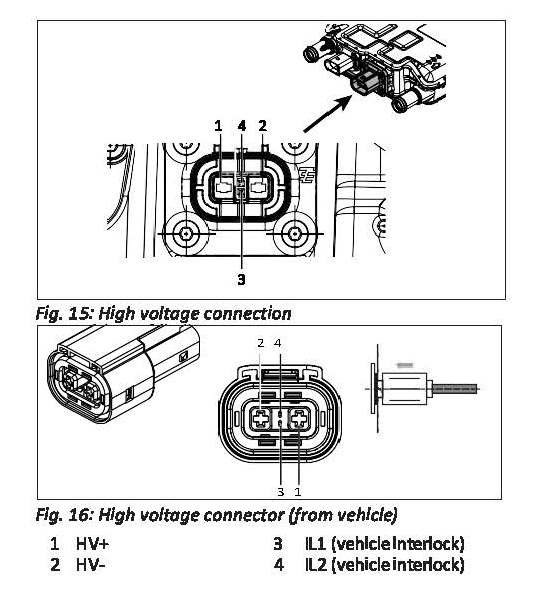 1 4 2

3

Fig. 15: High voltage connection

2 4

3 1

Fig. 16: High voltage connector (from vehicle)

1 HV+
2 HV-

3 IL1 (vehicle interlock)
4 IL2 (vehicle interlock)