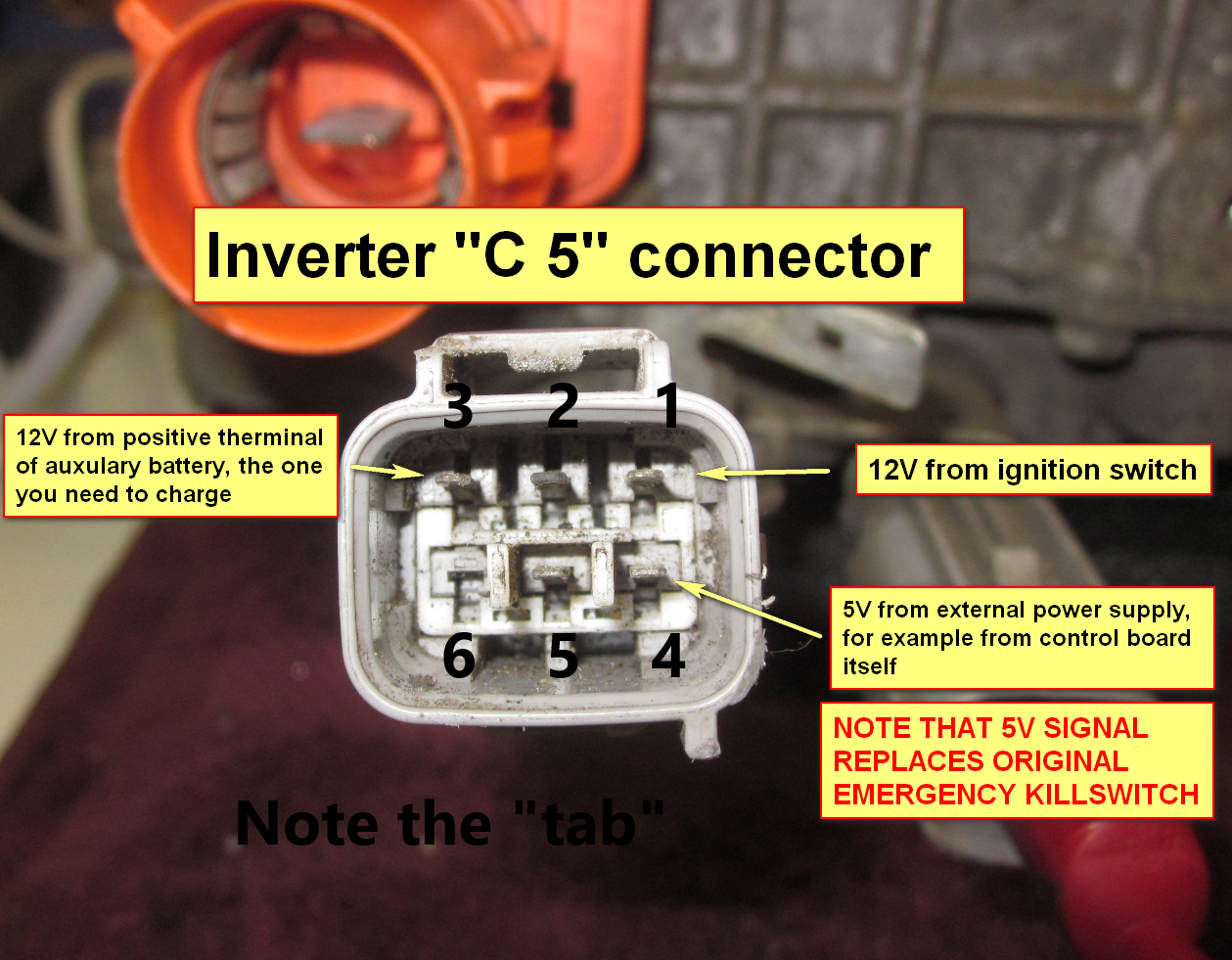 Inverter "C 5" connector

3 2 1

12V from positive therminal of auxulary battery, the one you need to charge

12V from ignition switch

5V from external power supply, for example from control board itself

6 5 4

NOTE THAT 5V SIGNAL REPLACES ORIGINAL EMERGENCY KILLSWITCH

Note the "tab"