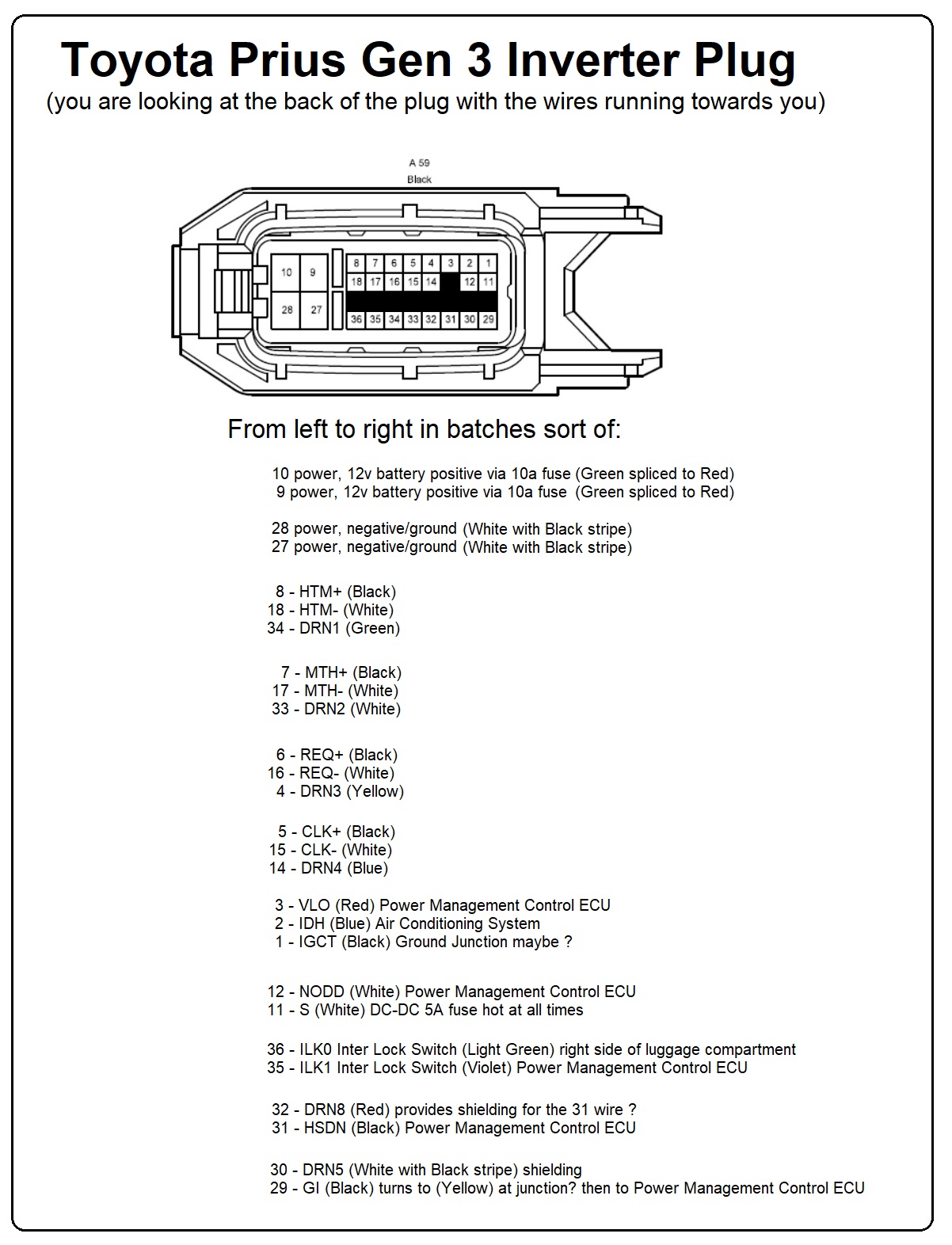 Toyota Prius Gen 3 Inverter Plug
(you are looking at the back of the plug with the wires running towards you)

A 59
Black

10 9
28 27
8 7 6 5 4 3 2 1
18 17 16 15 14 12 11
36 35 34 33 32 31 30 29

From left to right in batches sort of:

10 power, 12v battery positive via 10a fuse (Green spliced to Red)
9 power, 12v battery positive via 10a fuse (Green spliced to Red)

28 power, negative/ground (White with Black stripe)
27 power, negative/ground (White with Black stripe)

8 - HTM+ (Black)
18 - HTM- (White)
34 - DRN1 (Green)

7 - MTH+ (Black)
17 - MTH- (White)
33 - DRN2 (White)

6 - REQ+ (Black)
16 - REQ- (White)
4 - DRN3 (Yellow)

5 - CLK+ (Black)
15 - CLK- (White)
14 - DRN4 (Blue)

3 - VLO (Red) Power Management Control ECU
2 - IDH (Blue) Air Conditioning System
1 - IGCT (Black) Ground Junction maybe ?

12 - NODD (White) Power Management Control ECU
11 - S (White) DC-DC 5A fuse hot at all times

36 - ILK0 Inter Lock Switch (Light Green) right side of luggage compartment
35 - ILK1 Inter Lock Switch (Violet) Power Management Control ECU

32 - DRN8 (Red) provides shielding for the 31 wire ?
31 - HSDN (Black) Power Management Control ECU

30 - DRN5 (White with Black stripe) shielding
29 - GI (Black) turns to (Yellow) at junction? then to Power Management Control ECU