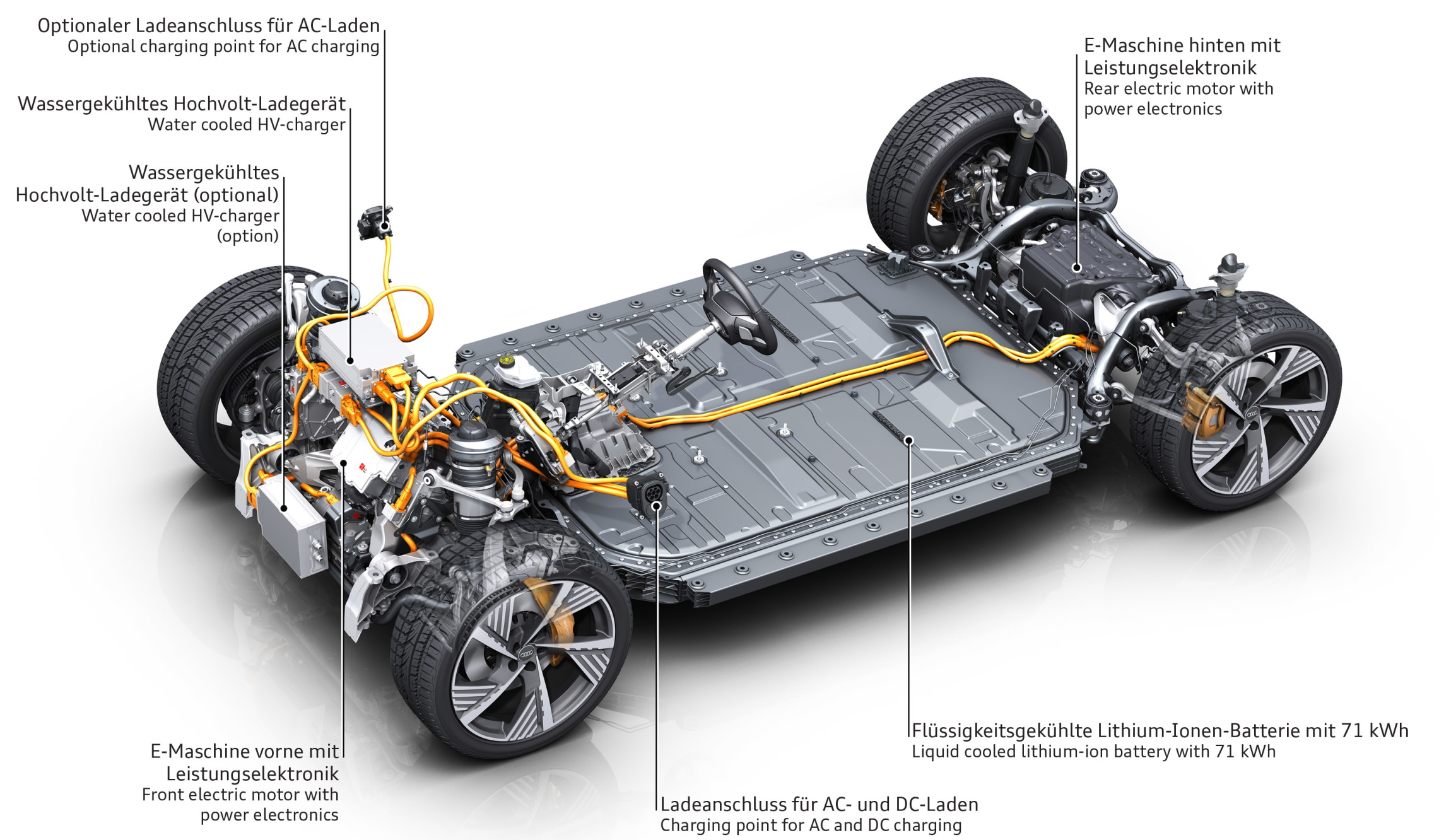 Optionaler Ladeanschluss für AC-Laden
Optional charging point for AC charging

Wassergekühltes Hochvolt-Ladegerät
Water cooled HV-charger

Wassergekühltes Hochvolt-Ladegerät (optional)
Water cooled HV-charger (option)

E-Maschine hinten mit Leistungselektronik
Rear electric motor with power electronics

E-Maschine vorne mit Leistungselektronik
Front electric motor with power electronics

Ladeanschluss für AC- und DC-Laden
Charging point for AC and DC charging

Flüssigkeitsgekühlte Lithium-Ionen-Batterie mit 71 kWh
Liquid cooled lithium-ion battery with 71 kWh