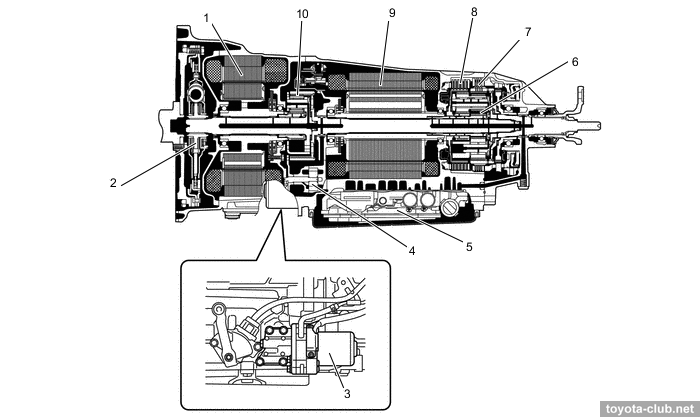 1
10
9
8
7
6
2
4
5
3
toyota-club.net