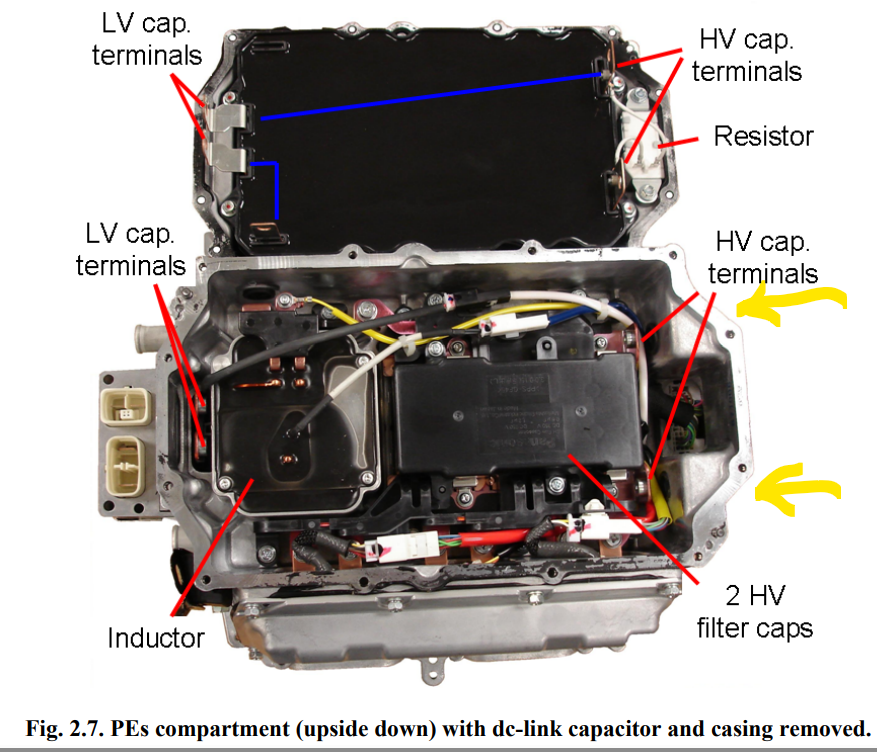 LV cap. terminals

HV cap. terminals

Resistor

LV cap. terminals

HV cap. terminals

Inductor

2 HV filter caps

Fig. 2.7. PEs compartment (upside down) with dc-link capacitor and casing removed.