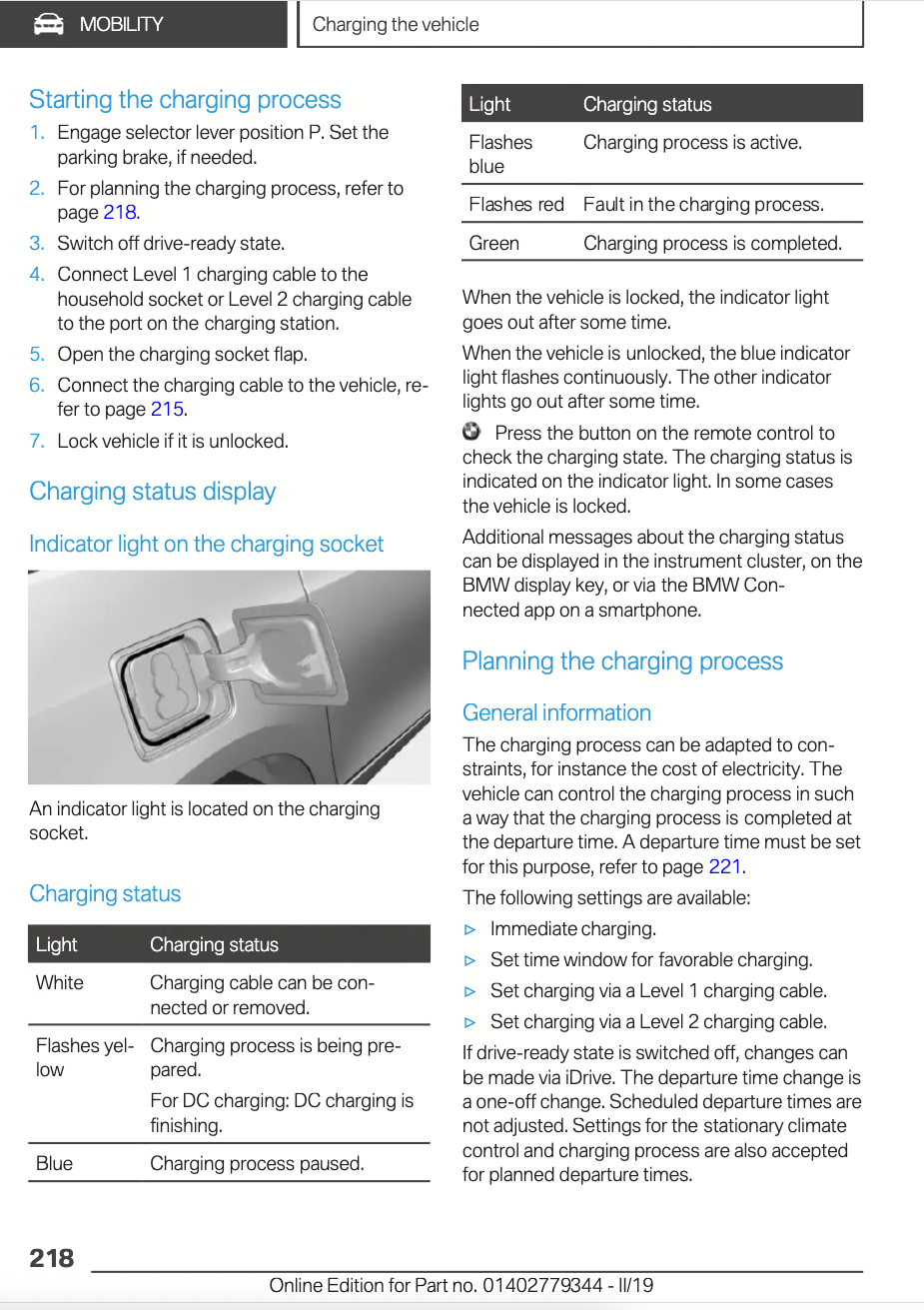 MOBILITY

Charging the vehicle

Starting the charging process

1. Engage selector lever position P. Set the parking brake, if needed.
2. For planning the charging process, refer to page 218.
3. Switch off drive-ready state.
4. Connect Level 1 charging cable to the household socket or Level 2 charging cable to the port on the charging station.
5. Open the charging socket flap.
6. Connect the charging cable to the vehicle, refer to page 215.
7. Lock vehicle if it is unlocked.

Charging status display

Indicator light on the charging socket

An indicator light is located on the charging socket.

Charging status

| Light | Charging status |
|---|---|
| White | Charging cable can be connected or removed. |
| Flashes yellow | Charging process is being prepared. For DC charging: DC charging is finishing. |
| Blue | Charging process paused. |

| Light | Charging status |
|---|---|
| Flashes blue | Charging process is active. |
| Flashes red | Fault in the charging process. |
| Green | Charging process is completed. |

When the vehicle is locked, the indicator light goes out after some time.

When the vehicle is unlocked, the blue indicator light flashes continuously. The other indicator lights go out after some time.

Press the button on the remote control to check the charging state. The charging status is indicated on the indicator light. In some cases the vehicle is locked.

Additional messages about the charging status can be displayed in the instrument cluster, on the BMW display key, or via the BMW Connected app on a smartphone.

Planning the charging process

General information

The charging process can be adapted to constraints, for instance the cost of electricity. The vehicle can control the charging process in such a way that the charging process is completed at the departure time. A departure time must be set for this purpose, refer to page 221.

The following settings are available:

▷ Immediate charging.
▷ Set time window for favorable charging.
▷ Set charging via a Level 1 charging cable.
▷ Set charging via a Level 2 charging cable.

If drive-ready state is switched off, changes can be made via iDrive. The departure time change is a one-off change. Scheduled departure times are not adjusted. Settings for the stationary climate control and charging process are also accepted for planned departure times.

218

Online Edition for Part no. 01402779344 - II/19