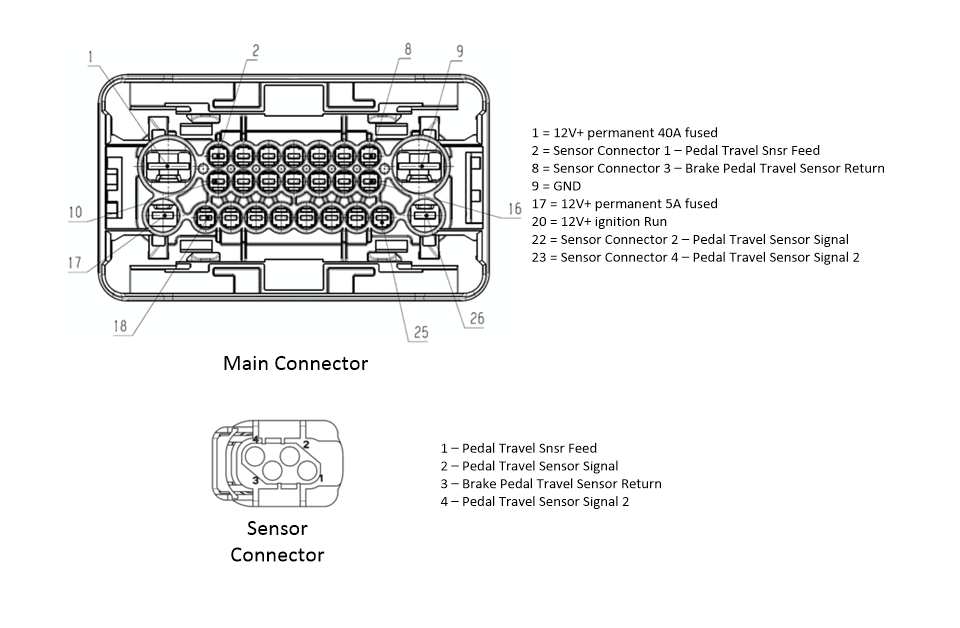 1
2
8
9
10
16
17
18
25
26

1 = 12V+ permanent 40A fused
2 = Sensor Connector 1 – Pedal Travel Snsr Feed
8 = Sensor Connector 3 – Brake Pedal Travel Sensor Return
9 = GND
17 = 12V+ permanent 5A fused
20 = 12V+ ignition Run
22 = Sensor Connector 2 – Pedal Travel Sensor Signal
23 = Sensor Connector 4 – Pedal Travel Sensor Signal 2

Main Connector

4
2
3
1

1 – Pedal Travel Snsr Feed
2 – Pedal Travel Sensor Signal
3 – Brake Pedal Travel Sensor Return
4 – Pedal Travel Sensor Signal 2

Sensor Connector