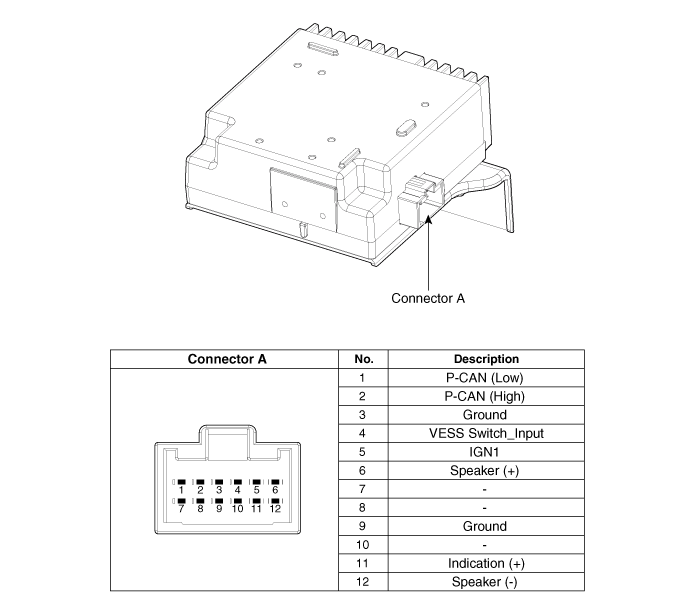 Connector A

| Connector A | No. | Description |
|---|---|---|
| 1 2 3 4 5 6 7 8 9 10 11 12 | 1 | P-CAN (Low) |
| | 2 | P-CAN (High) |
| | 3 | Ground |
| | 4 | VESS Switch_Input |
| | 5 | IGN1 |
| | 6 | Speaker (+) |
| | 7 | - |
| | 8 | - |
| | 9 | Ground |
| | 10 | - |
| | 11 | Indication (+) |
| | 12 | Speaker (-) |